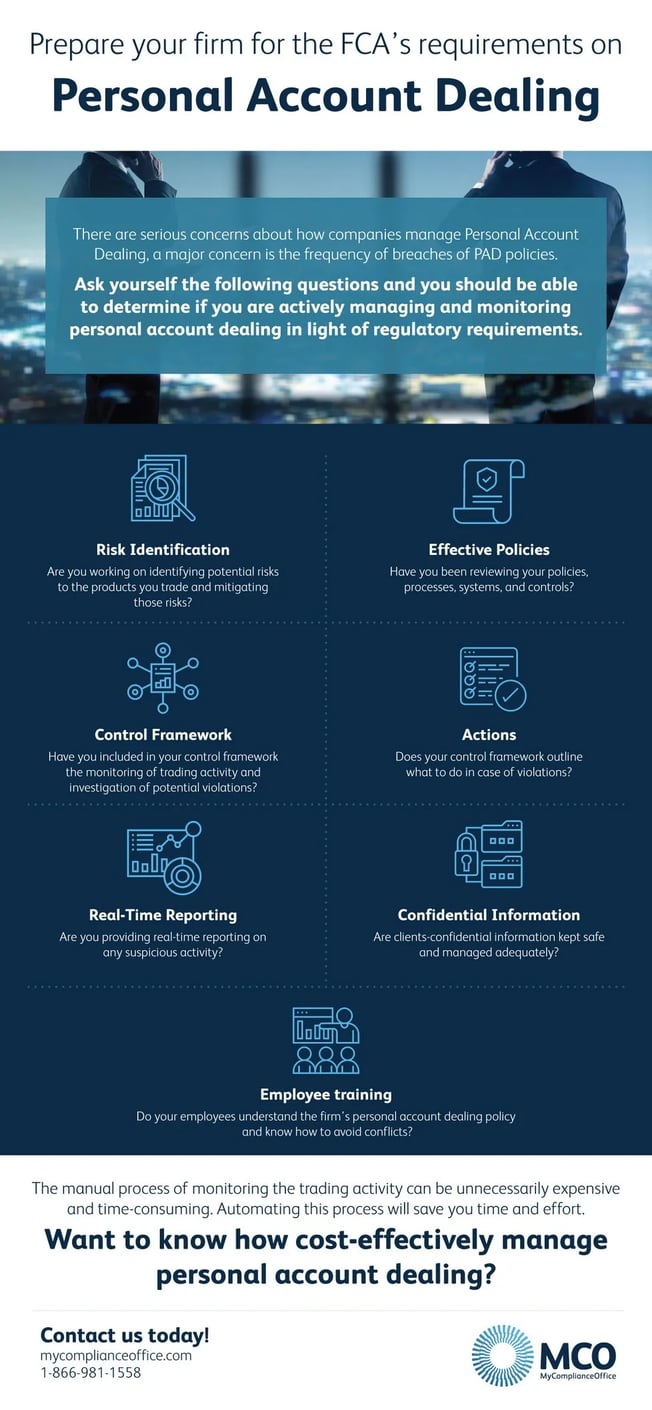 Prepare your firm for the FCA's requirements on

Personal Account Dealing

There are serious concerns about how companies manage Personal Account Dealing, a major concern is the frequency of breaches of PAD policies.

Ask yourself the following questions and you should be able to determine if you are actively managing and monitoring personal account dealing in light of regulatory requirements.

Risk Identification
Are you working on identifying potential risks to the products you trade and mitigating those risks?

Effective Policies
Have you been reviewing your policies, processes, systems, and controls?

Control Framework
Have you included in your control framework the monitoring of trading activity and investigation of potential violations?

Actions
Does your control framework outline what to do in case of violations?

Real-Time Reporting
Are you providing real-time reporting on any suspicious activity?

Confidential Information
Are clients-confidential information kept safe and managed adequately?

Employee training
Do your employees understand the firm's personal account dealing policy and know how to avoid conflicts?

The manual process of monitoring the trading activity can be unnecessarily expensive and time-consuming. Automating this process will save you time and effort.

Want to know how cost-effectively manage personal account dealing?

Contact us today!
mycomplianceoffice.com
1-866-981-1558

MCO
MyComplianceOffice