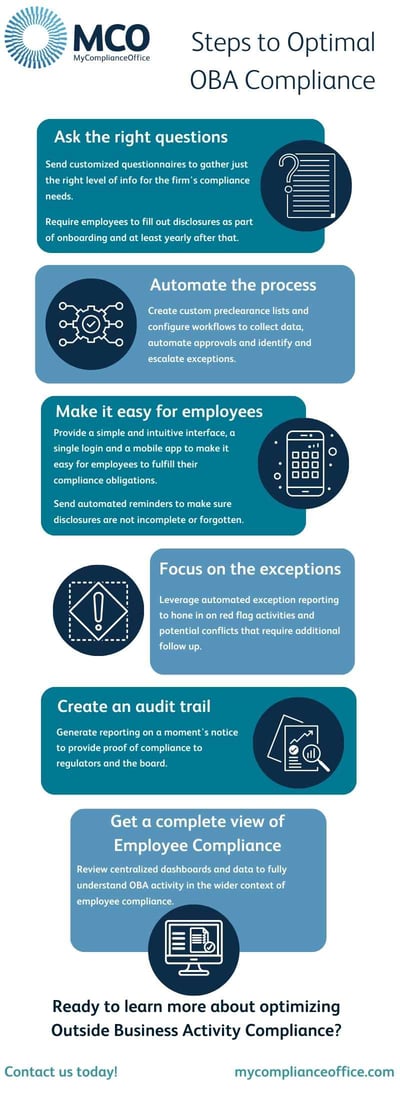 MCO
MyComplianceOffice

Steps to Optimal OBA Compliance

Ask the right questions

Send customized questionnaires to gather just the right level of info for the firm's compliance needs.

Require employees to fill out disclosures as part of onboarding and at least yearly after that.

Automate the process

Create custom preclearance lists and configure workflows to collect data, automate approvals and identify and escalate exceptions.

Make it easy for employees

Provide a simple and intuitive interface, a single login and a mobile app to make it easy for employees to fulfill their compliance obligations.

Send automated reminders to make sure disclosures are not incomplete or forgotten.

Focus on the exceptions

Leverage automated exception reporting to hone in on red flag activities and potential conflicts that require additional follow up.

Create an audit trail

Generate reporting on a moment's notice to provide proof of compliance to regulators and the board.

Get a complete view of Employee Compliance

Review centralized dashboards and data to fully understand OBA activity in the wider context of employee compliance.

Ready to learn more about optimizing Outside Business Activity Compliance?

Contact us today!

mycomplianceoffice.com