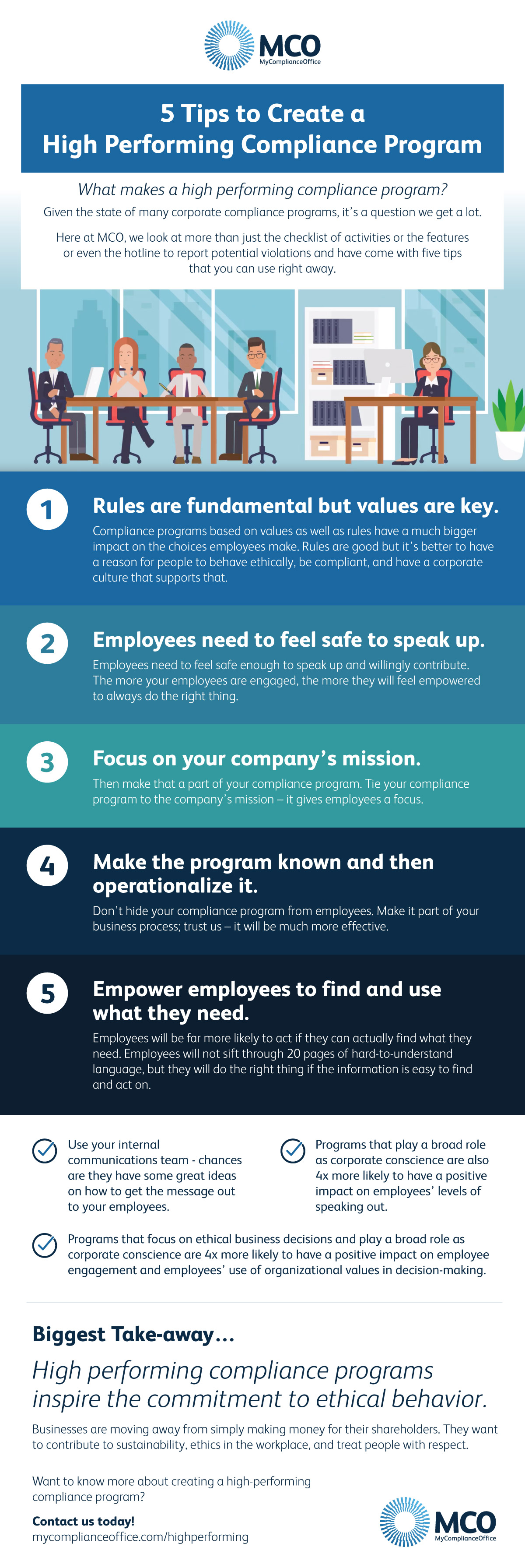 MCO
MyComplianceOffice

5 Tips to Create a High Performing Compliance Program

What makes a high performing compliance program?

Given the state of many corporate compliance programs, it's a question we get a lot.

Here at MCO, we look at more than just the checklist of activities or the features or even the hotline to report potential violations and have come with five tips that you can use right away.

1 Rules are fundamental but values are key.

Compliance programs based on values as well as rules have a much bigger impact on the choices employees make. Rules are good but it's better to have a reason for people to behave ethically, be compliant, and have a corporate culture that supports that.

2 Employees need to feel safe to speak up.

Employees need to feel safe enough to speak up and willingly contribute. The more your employees are engaged, the more they will feel empowered to always do the right thing.

3 Focus on your company's mission.

Then make that a part of your compliance program. Tie your compliance program to the company's mission – it gives employees a focus.

4 Make the program known and then operationalize it.

Don't hide your compliance program from employees. Make it part of your business process; trust us – it will be much more effective.

5 Empower employees to find and use what they need.

Employees will be far more likely to act if they can actually find what they need. Employees will not sift through 20 pages of hard-to-understand language, but they will do the right thing if the information is easy to find and act on.

Use your internal communications team - chances are they have some great ideas on how to get the message out to your employees.

Programs that play a broad role as corporate conscience are also 4x more likely to have a positive impact on employees' levels of speaking out.

Programs that focus on ethical business decisions and play a broad role as corporate conscience are 4x more likely to have a positive impact on employee engagement and employees' use of organizational values in decision-making.

Biggest Take-away...

High performing compliance programs inspire the commitment to ethical behavior.

Businesses are moving away from simply making money for their shareholders. They want to contribute to sustainability, ethics in the workplace, and treat people with respect.

Want to know more about creating a high-performing compliance program?

Contact us today!
mycomplianceoffice.com/highperforming

MCO
MyComplianceOffice